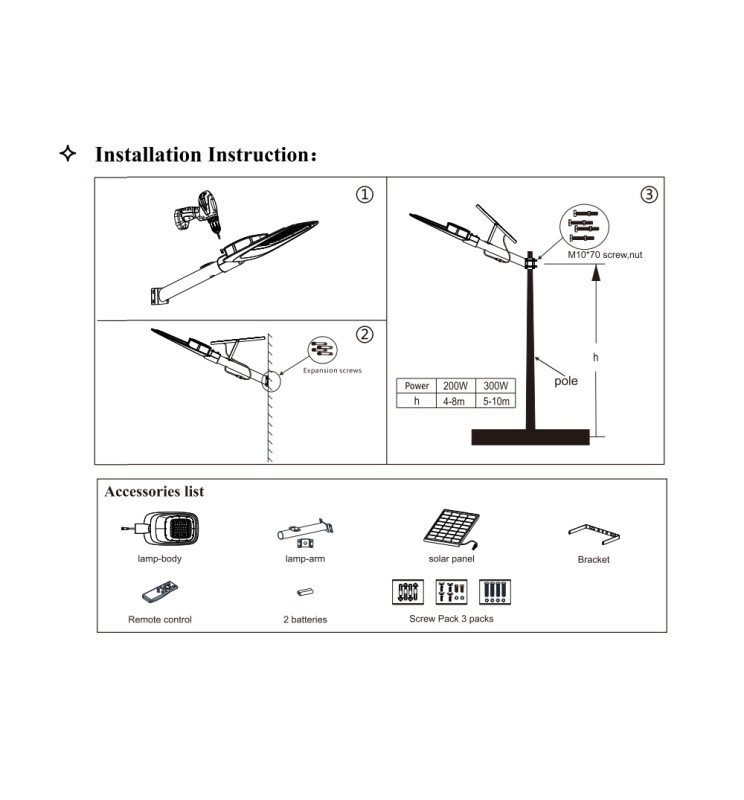 ✧ Installation Instruction：

①

②

Expansion screws

③

M10*70 screw,nut

h

pole

| Power | 200W | 300W |
|---|---|---|
| h | 4-8m | 5-10m |

Accessories list

lamp-body

lamp-arm

solar panel

Bracket

Remote control

2 batteries

Screw Pack 3 packs